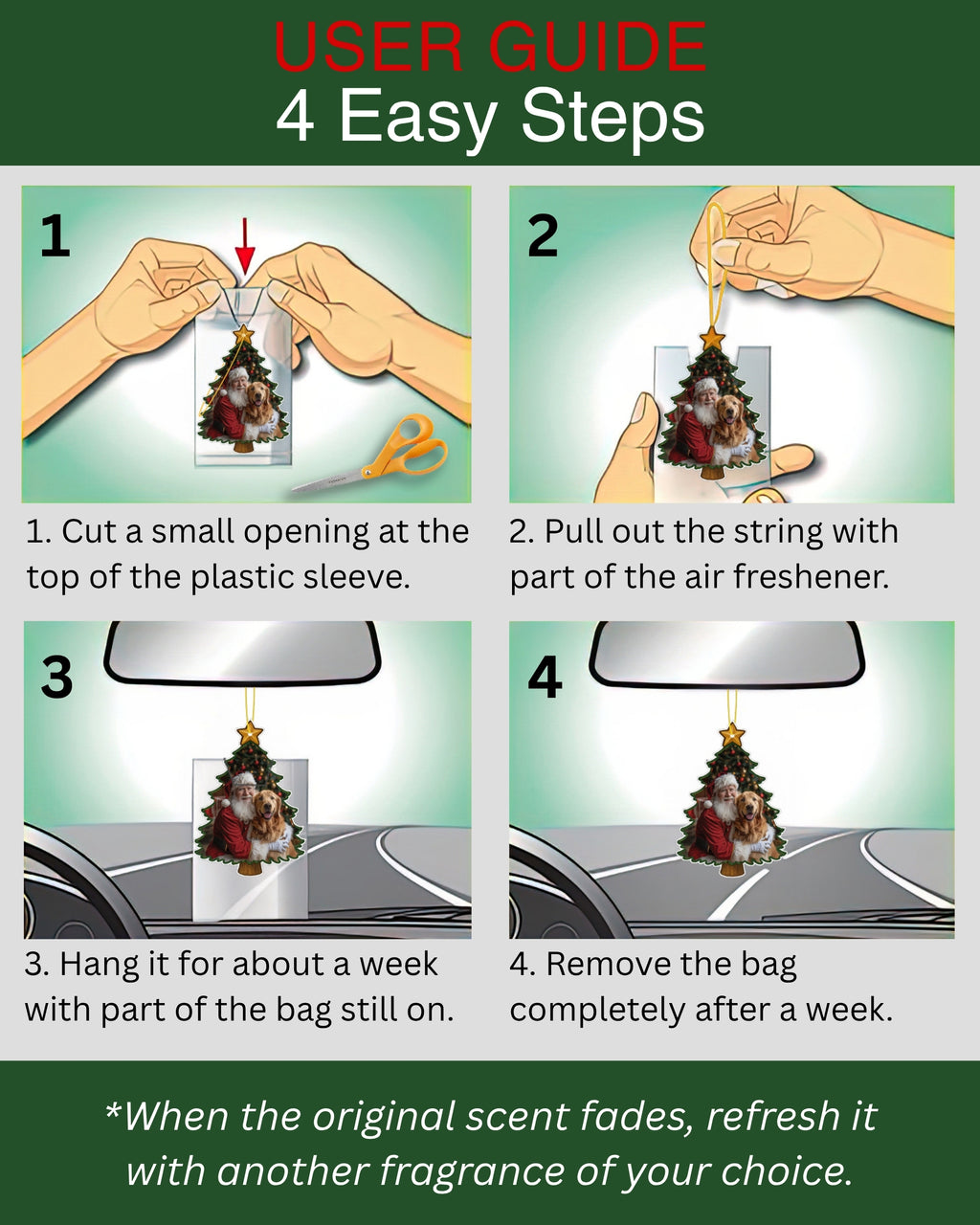 USER GUIDE
4 Easy Steps

1

1. Cut a small opening at the top of the plastic sleeve.

2

2. Pull out the string with part of the air freshener.

3

3. Hang it for about a week with part of the bag still on.

4

4. Remove the bag completely after a week.

*When the original scent fades, refresh it with another fragrance of your choice.